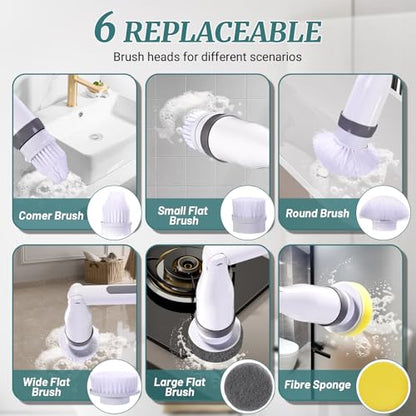 6 REPLACEABLE

Brush heads for different scenarios

Comer Brush

Small Flat Brush

Round Brush

Wide Flat Brush

Large Flat Brush

Fibre Sponge