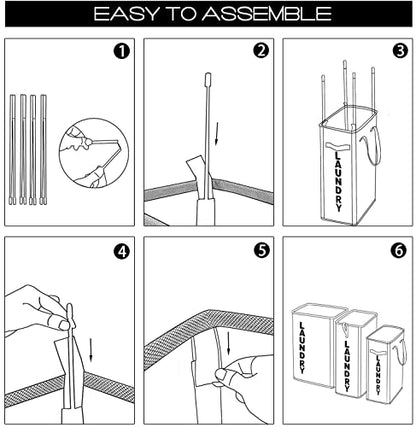 EASY TO ASSEMBLE

1

2

3

LAUNDRY

4

5

6

LAUNDRY

LAUNDRY

LAUNDRY