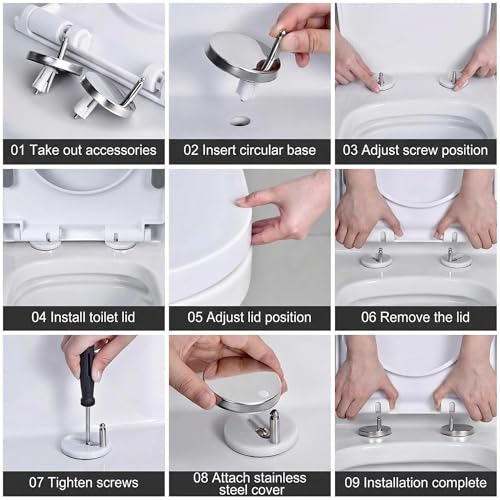 01 Take out accessories

02 Insert circular base

03 Adjust screw position

04 Install toilet lid

05 Adjust lid position

06 Remove the lid

07 Tighten screws

08 Attach stainless steel cover

09 Installation complete