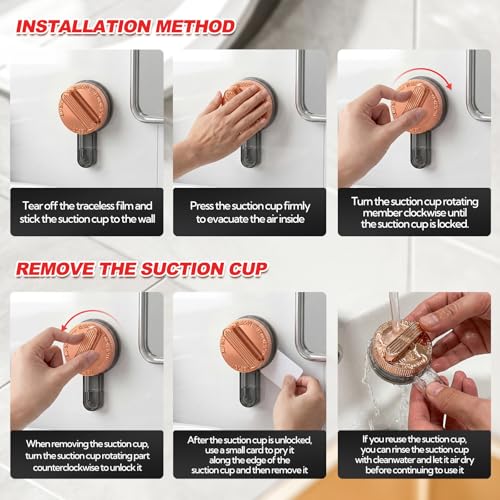 INSTALLATION METHOD

Tear off the traceless film and stick the suction cup to the wall

Press the suction cup firmly to evacuate the air inside

Turn the suction cup rotating member clockwise until the suction cup is locked.

REMOVE THE SUCTION CUP

When removing the suction cup, turn the suction cup rotating part counterclockwise to unlock it

After the suction cup is unlocked, use a small card to pry it along the edge of the suction cup and then remove it

If you reuse the suction cup, you can rinse the suction cup with cleanwater and let it air dry before continuing to use it