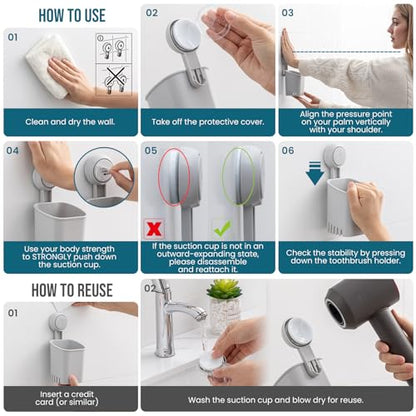 HOW TO USE

01

Clean and dry the wall.

02

Take off the protective cover.

03

Align the pressure point on your palm vertically with your shoulder.

04

Use your body strength to STRONGLY push down the suction cup.

05

If the suction cup is not in an outward-expanding state, please disassemble and reattach it.

06

Check the stability by pressing down the toothbrush holder.

HOW TO REUSE

01

Insert a credit card (or similar)

02

Wash the suction cup and blow dry for reuse.