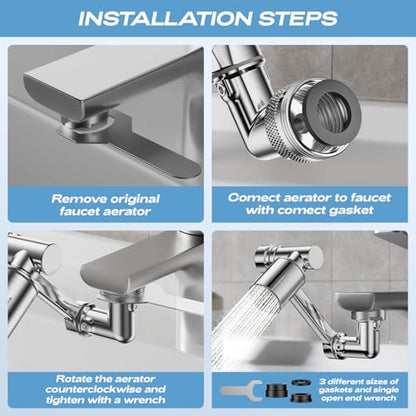 INSTALLATION STEPS

Remove original faucet aerator

Comect aerator to faucet with comect gasket

Rotate the aerator counterclockwise and tighten with a wrench

3 different sizes of gaskets and single open end wrench