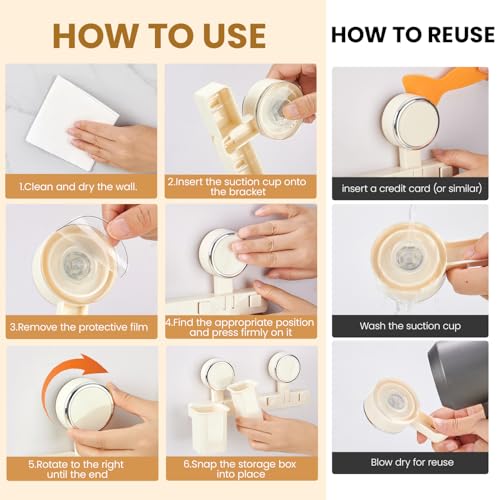 HOW TO USE

1.Clean and dry the wall.

2.Insert the suction cup onto the bracket

3.Remove the protective film

4.Find the appropriate position and press firmly on it

5.Rotate to the right until the end

6.Snap the storage box into place

HOW TO REUSE

insert a credit card (or similar)

Wash the suction cup

Blow dry for reuse