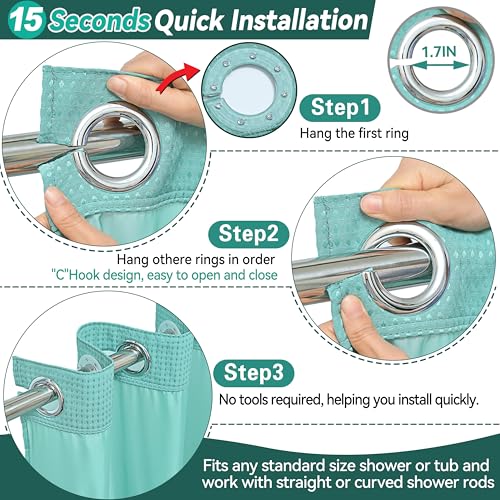 15 Seconds Quick Installation

1.7IN

Step1

Hang the first ring

Step2

Hang othere rings in order

"C"Hook design, easy to open and close

Step3

No tools required, helping you install quickly.

Fits any standard size shower or tub and work with straight or curved shower rods