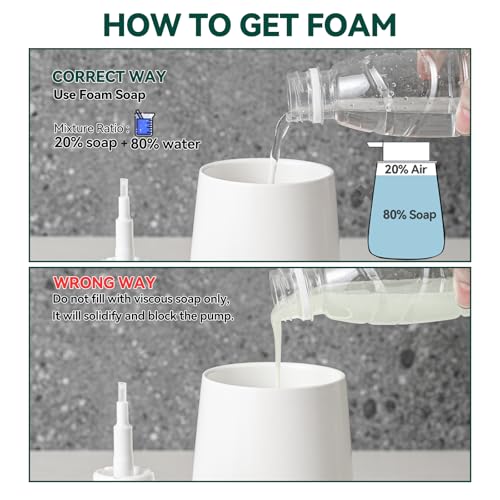 HOW TO GET FOAM

CORRECT WAY
Use Foam Soap

Mixture Ratio :
20% soap + 80% water

20% Air
80% Soap

WRONG WAY
Do not fill with viscous soap only,
It will solidify and block the pump.