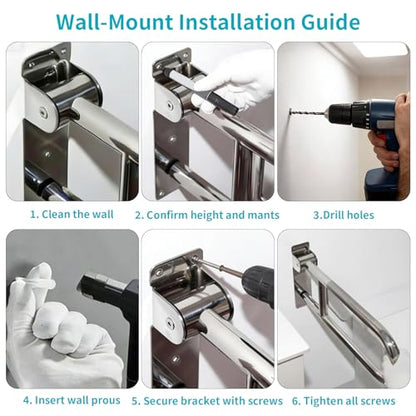 Wall-Mount Installation Guide

1. Clean the wall

2. Confirm height and mants

3.Drill holes

4. Insert wall prous

5. Secure bracket with screws

6. Tighten all screws