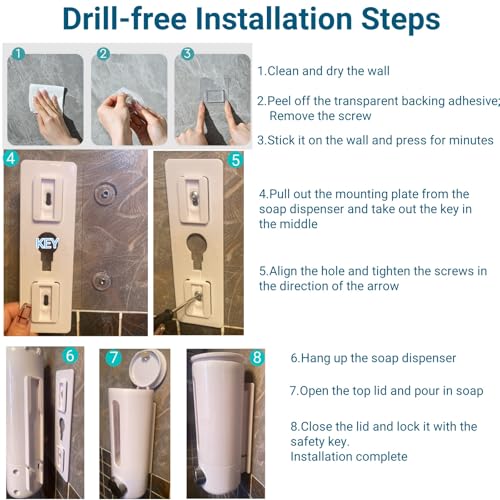 Drill-free Installation Steps

1

2

3

1.Clean and dry the wall

2.Peel off the transparent backing adhesive; Remove the screw

3.Stick it on the wall and press for minutes

4

KEY

5

4.Pull out the mounting plate from the soap dispenser and take out the key in the middle

5.Align the hole and tighten the screws in the direction of the arrow

6

7

8

6.Hang up the soap dispenser

7.Open the top lid and pour in soap

8.Close the lid and lock it with the safety key.
Installation complete