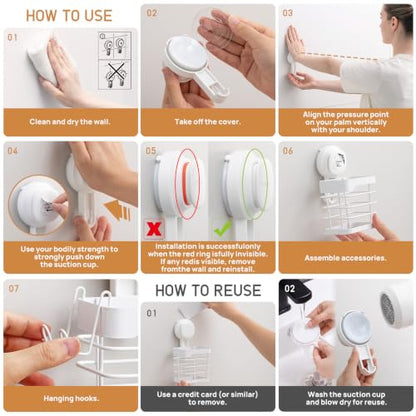 HOW TO USE

01

Clean and dry the wall.

02

Take off the cover.

03

Align the pressure point on your palm vertically with your shoulder.

04

Use your bodily strength to strongly push down the suction cup.

05

Installation is successfulonly when the red ring isfully invisible. If any redis visible, remove fromthe wall and reinstall.

06

Assemble accessories.

07

Hanging hooks.

HOW TO REUSE

01

Use a credit card (or similar) to remove.

02

Wash the suction cup and blow dry for reuse.