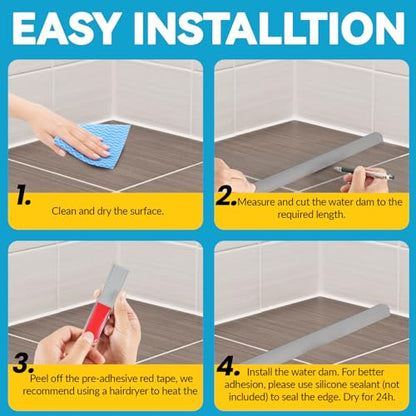 EASY INSTALLTION

1.
Clean and dry the surface.

2. Measure and cut the water dam to the required length.

3. Peel off the pre-adhesive red tape, we recommend using a hairdryer to heat the

4. Install the water dam. For better adhesion, please use silicone sealant (not included) to seal the edge. Dry for 24h.