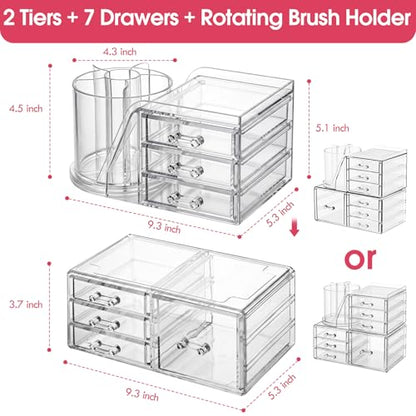 2 Tiers + 7 Drawers + Rotating Brush Holder

4.3 inch

4.5 inch

5.1 inch

9.3 inch

5.3 inch

or

3.7 inch

9.3 inch

5.3 inch