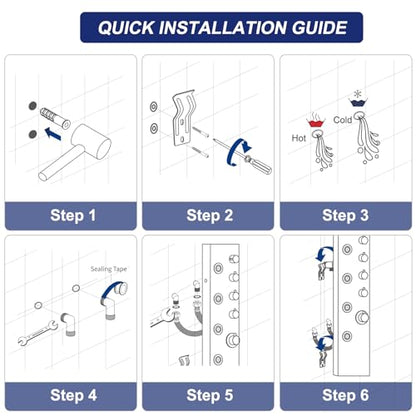 QUICK INSTALLATION GUIDE

Step 1

Step 2

Cold

Hot

Step 3

Sealing Tape

Step 4

Step 5

Step 6