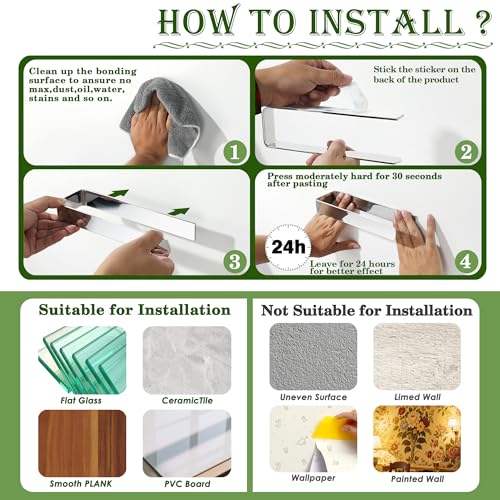 HOW TO INSTALL ?

Clean up the bonding surface to ansure no max,dust,oil,water, stains and so on.

1

Stick the sticker on the back of the product

2

3

Press moderately hard for 30 seconds after pasting

24h

Leave for 24 hours for better effect

4

Suitable for Installation

Flat Glass

CeramicTile

Smooth PLANK

PVC Board

Not Suitable for Installation

Uneven Surface

Limed Wall

Wallpaper

Painted Wall