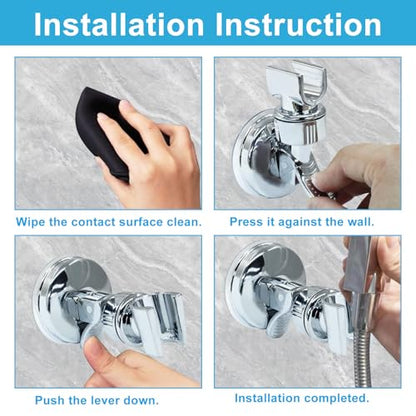 Installation Instruction

Wipe the contact surface clean.

Press it against the wall.

Push the lever down.

Installation completed.