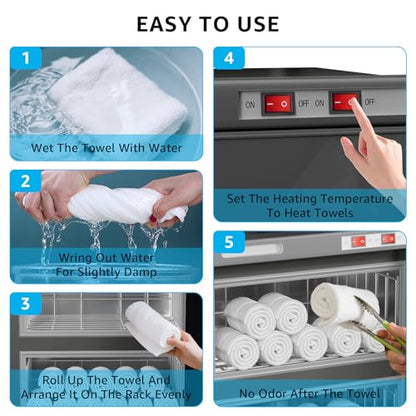 EASY TO USE

1
Wet The Towel With Water

2
Wring Out Water
For Slightly Damp

3
Roll Up The Towel And
Arrange It On The Rack Evenly

4
ON OFF ON OFF
Set The Heating Temperature
To Heat Towels

5
No Odor After The Towel