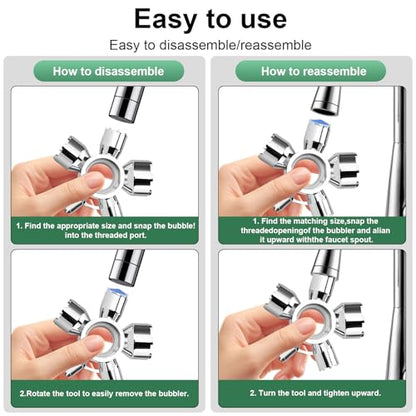 Easy to use

Easy to disassemble/reassemble

How to disassemble

1. Find the appropriate size and snap the bubble! into the threaded port.

2.Rotate the tool to easily remove the bubbler.

How to reassemble

1. Find the matching size,snap the threadedopeningof the bubbler and alian it upward withthe faucet spout.

2. Turn the tool and tighten upward.