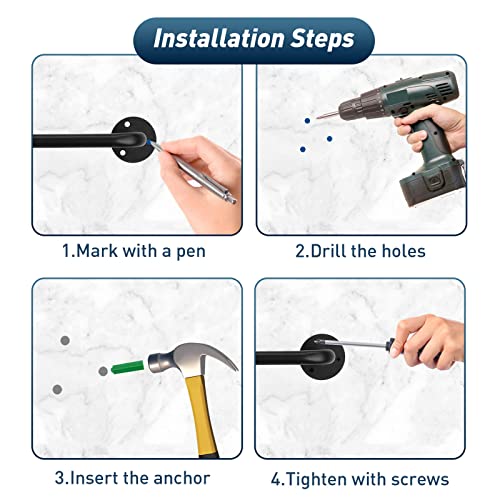 Installation Steps

1.Mark with a pen

2.Drill the holes

3.Insert the anchor

4.Tighten with screws