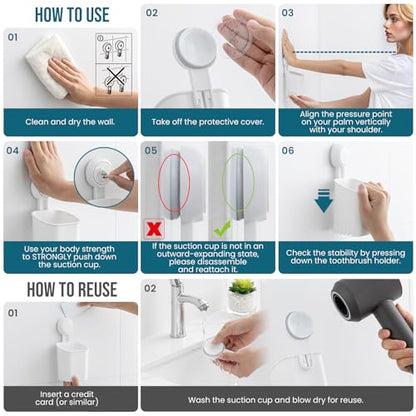 HOW TO USE

01

Clean and dry the wall.

02

Take off the protective cover.

03

Align the pressure point on your palm vertically with your shoulder.

04

Use your body strength to STRONGLY push down the suction cup.

05

If the suction cup is not in an outward-expanding state, please disassemble and reattach it.

06

Check the stability by pressing down the toothbrush holder.

HOW TO REUSE

01

Insert a credit card (or similar)

02

Wash the suction cup and blow dry for reuse.