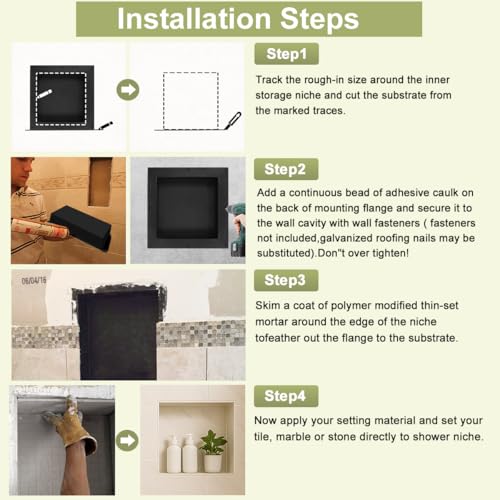 Installation Steps

Step1

Track the rough-in size around the inner storage niche and cut the substrate from the marked traces.

Step2

Add a continuous bead of adhesive caulk on the back of mounting flange and secure it to the wall cavity with wall fasteners ( fasteners not included,galvanized roofing nails may be substituted).Don"t over tighten!

06/04/16

Step3

Skim a coat of polymer modified thin-set mortar around the edge of the niche tofeather out the flange to the substrate.

Step4

Now apply your setting material and set your tile, marble or stone directly to shower niche.