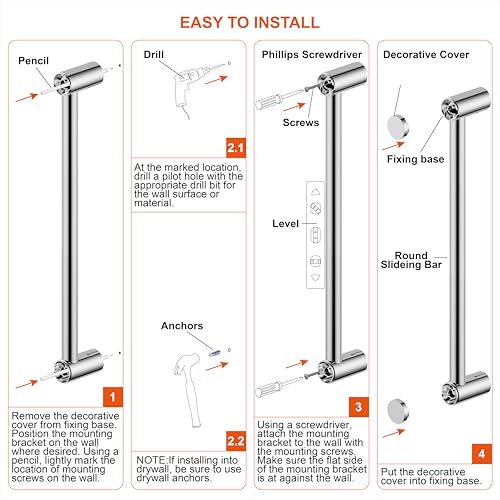 EASY TO INSTALL

Pencil

1

Remove the decorative cover from fixing base. Position the mounting bracket on the wall where desired. Using a pencil, lightly mark the location of mounting screws on the wall.

Drill

2.1

At the marked location, drill a pilot hole with the appropriate drill bit for the wall surface or material.

Anchors

2.2

NOTE:If installing into drywall, be sure to use drywall anchors.

Phillips Screwdriver

Screws

Level

3

Using a screwdriver, attach the mounting bracket to the wall with the mounting screws. Make sure the flat side of the mounting bracket is at against the wall.

Decorative Cover

Fixing base

Round Slideing Bar

4

Put the decorative cover into fixing base.