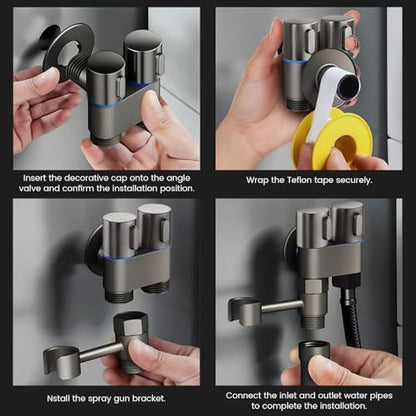 Insert the decorative cap onto the angle valve and confirm the installation position.

Wrap the Teflon tape securely.

Nstall the spray gun bracket.

Connect the inlet and outlet water pipes to complete the installation.