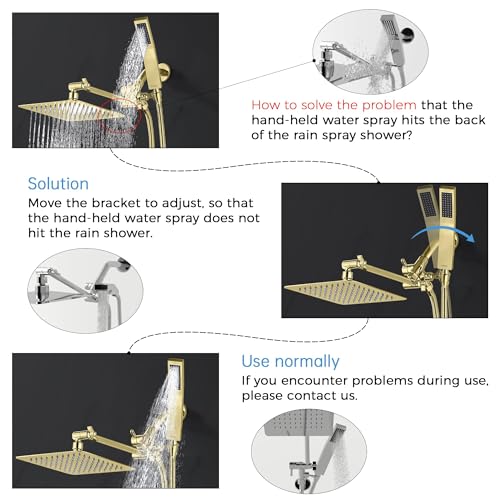 How to solve the problem that the hand-held water spray hits the back of the rain spray shower?

Solution
Move the bracket to adjust, so that the hand-held water spray does not hit the rain shower.

Use normally
If you encounter problems during use, please contact us.