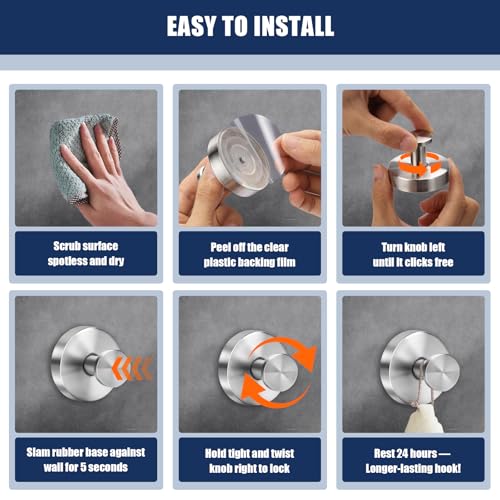 EASY TO INSTALL

Scrub surface spotless and dry

Peel off the clear plastic backing film

Turn knob left until it clicks free

Slam rubber base against wall for 5 seconds

Hold tight and twist knob right to lock

Rest 24 hours — Longer-lasting hook!