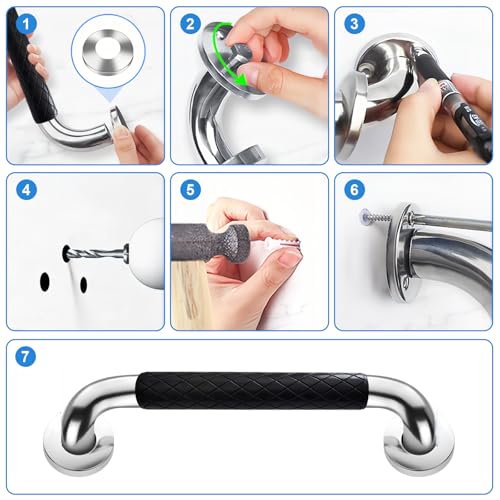 1
2
3
4
5
6
7