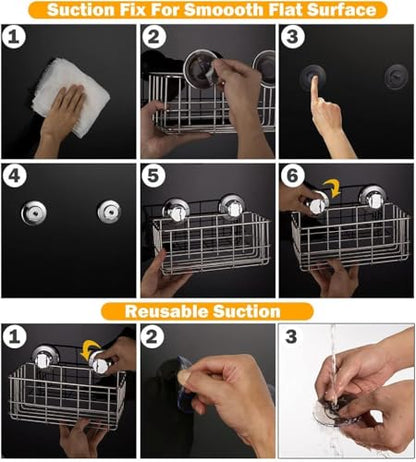 Suction Fix For Smoooth Flat Surface

1

2

3

4

5

6

Reusable Suction

1

2

3