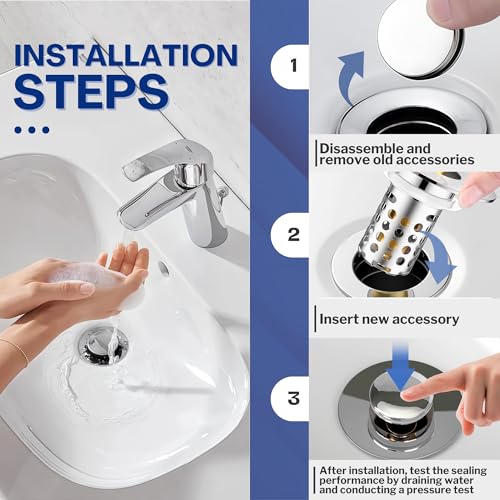 INSTALLATION STEPS

...

1

Disassemble and remove old accessories

2

Insert new accessory

3

After installation, test the sealing performance by draining water and conducting a pressure test