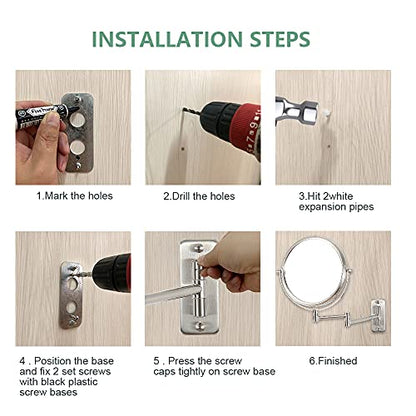 INSTALLATION STEPS

1.Mark the holes

2.Drill the holes

3.Hit 2white expansion pipes

4 . Position the base and fix 2 set screws with black plastic screw bases

5 . Press the screw caps tightly on screw base

6.Finished