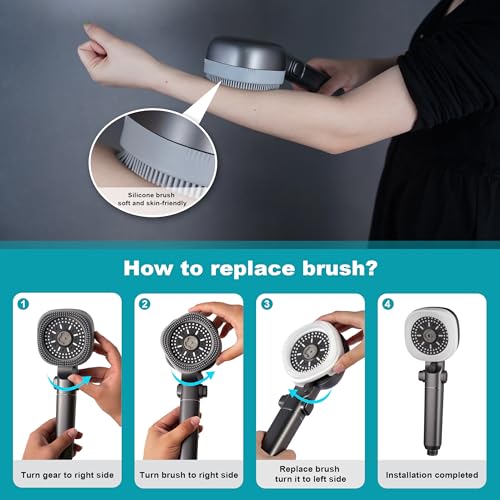 Silicone brush
soft and skin-friendly

How to replace brush?

1
Turn gear to right side

2
Turn brush to right side

3
Replace brush
turn it to left side

4
Installation completed