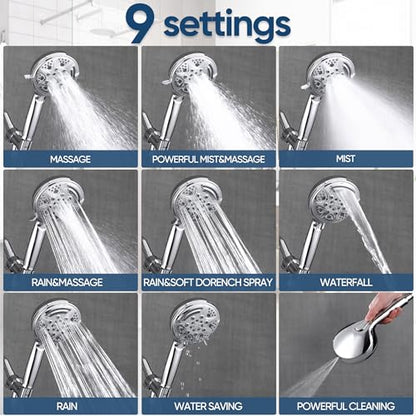 9 settings

MASSAGE

POWERFUL MIST&MASSAGE

MIST

RAIN&MASSAGE

RAIN&SOFT DORENCH SPRAY

WATERFALL

RAIN

WATER SAVING

POWERFUL CLEANING