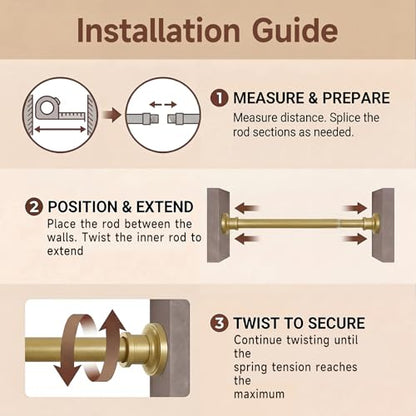 Installation Guide

1 MEASURE & PREPARE
Measure distance. Splice the rod sections as needed.

2 POSITION & EXTEND
Place the rod between the walls. Twist the inner rod to extend

3 TWIST TO SECURE
Continue twisting until the spring tension reaches the maximum