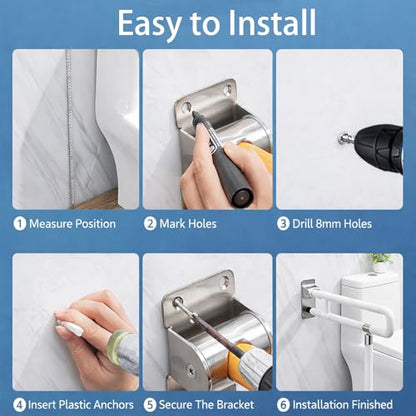 Easy to Install

1 Measure Position

2 Mark Holes

3 Drill 8mm Holes

4 Insert Plastic Anchors

5 Secure The Bracket

6 Installation Finished