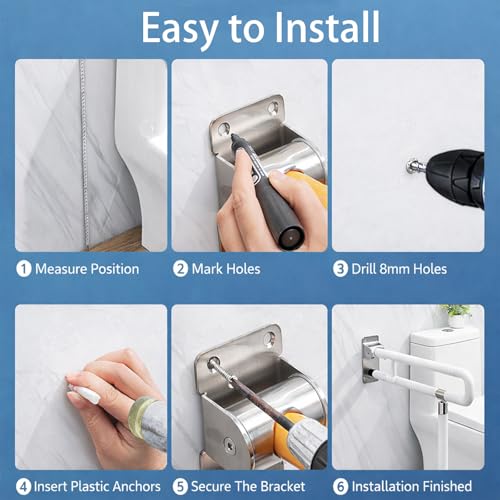 Easy to Install

1 Measure Position

2 Mark Holes

3 Drill 8mm Holes

4 Insert Plastic Anchors

5 Secure The Bracket

6 Installation Finished