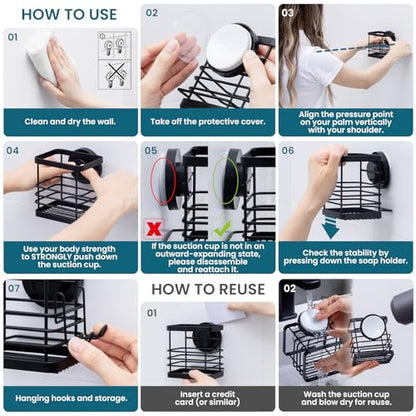 HOW TO USE

01

Clean and dry the wall.

02

Take off the protective cover.

03

Align the pressure point on your palm vertically with your shoulder.

04

Use your body strength to STRONGLY push down the suction cup.

05

If the suction cup is not in an outward-expanding state, please disassemble and reattach it.

06

Check the stability by pressing down the soap holder.

07

Hanging hooks and storage.

HOW TO REUSE

01

Insert a credit card (or similar)

02

Wash the suction cup and blow dry for reuse.