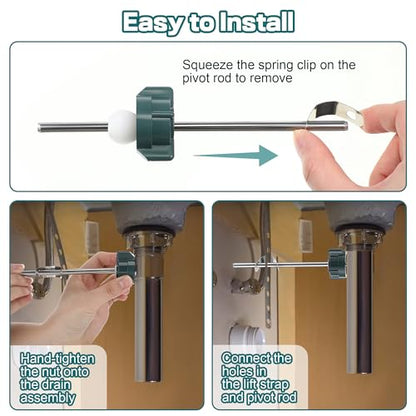 Easy to Install

Squeeze the spring clip on the pivot rod to remove

Hand-tighten the nut onto the drain assembly

Connect the holes in the lift strap and pivot rod