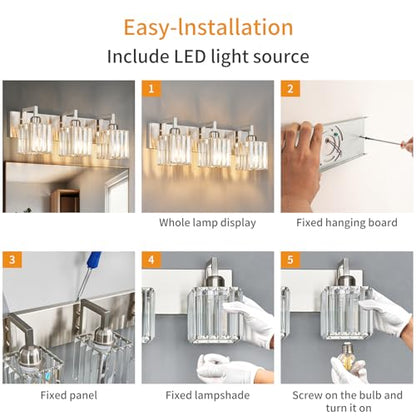 Easy-Installation

Include LED light source

1

Whole lamp display

2

Fixed hanging board

3

Fixed panel

4

Fixed lampshade

5

Screw on the bulb and turn it on