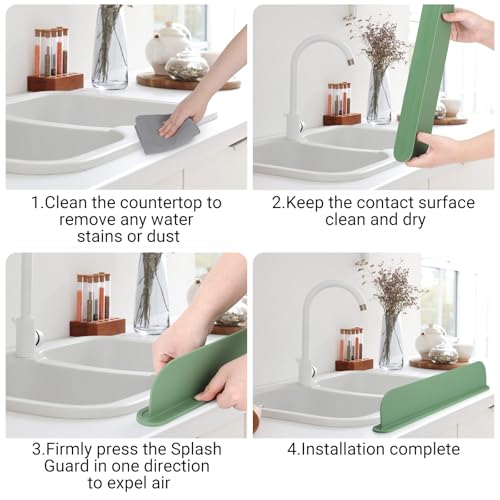 1.Clean the countertop to remove any water stains or dust

2.Keep the contact surface clean and dry

3.Firmly press the Splash Guard in one direction to expel air

4.Installation complete