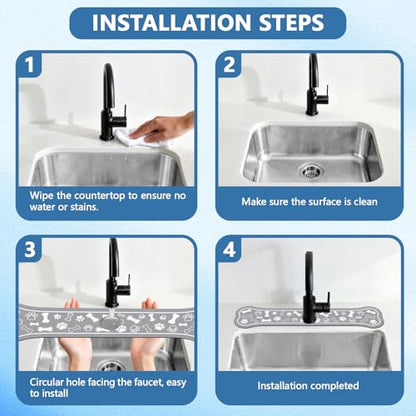 INSTALLATION STEPS

1
Wipe the countertop to ensure no water or stains.

2
Make sure the surface is clean

3
Circular hole facing the faucet, easy to install

4
Installation completed