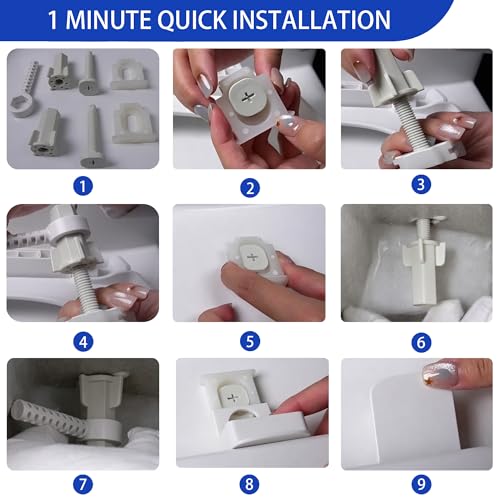 1 MINUTE QUICK INSTALLATION

1

2

3

4

5

6

7

8

9