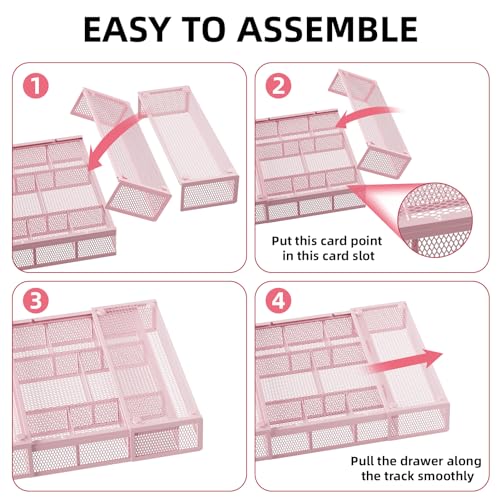 EASY TO ASSEMBLE

1

2

Put this card point in this card slot

3

4

Pull the drawer along the track smoothly