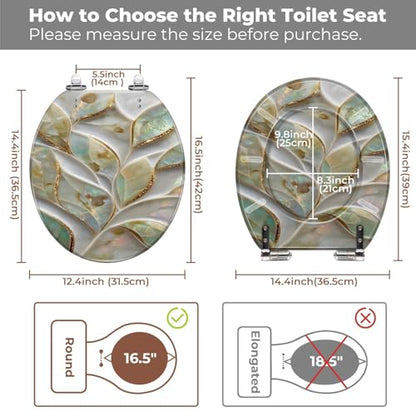 How to Choose the Right Toilet Seat
Please measure the size before purchase.

5.5inch (14cm )

14.4inch (36.5cm)

16.5inch(42cm)

12.4inch (31.5cm)

9.8inch (25cm)

8.3inch (21cm)

15.4inch(39cm)

14.4inch(36.5cm)

Round

16.5"

Elongated

18.5"