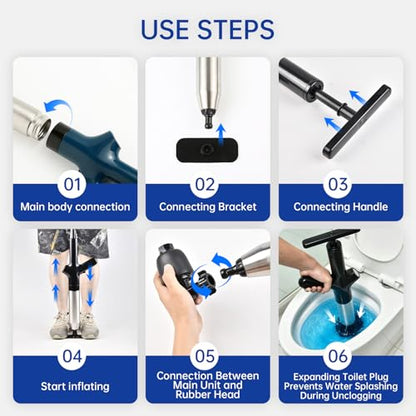 USE STEPS

01
Main body connection

02
Connecting Bracket

03
Connecting Handle

04
Start inflating

05
Connection Between Main Unit and Rubber Head

06
Expanding Toilet Plug Prevents Water Splashing During Unclogging