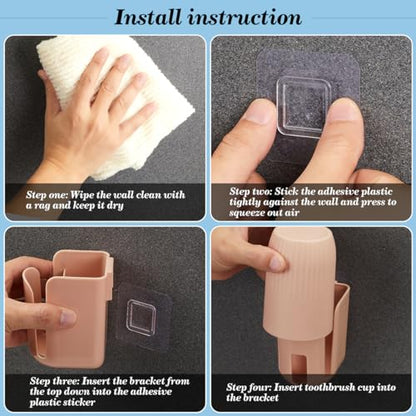 Install instruction

Step one: Wipe the wall clean with a rag and keep it dry

Step two: Stick the adhesive plastic tightly against the wall and press to squeeze out air

Step three: Insert the bracket from the top down into the adhesive plastic sticker

Step four: Insert toothbrush cup into the bracket