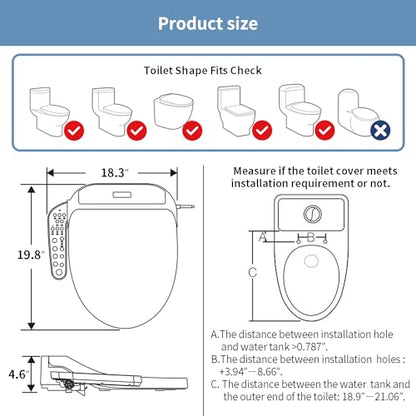 Product size

Toilet Shape Fits Check

18.3"

19.8"

4.6"

Measure if the toilet cover meets installation requirement or not.

A

B

C

A.The distance between installation hole and water tank >0.787".

B.The distance between installation holes : +3.94"—8.66".

C. The distance between the water tank and the outer end of the toilet: 18.9"—21.06".