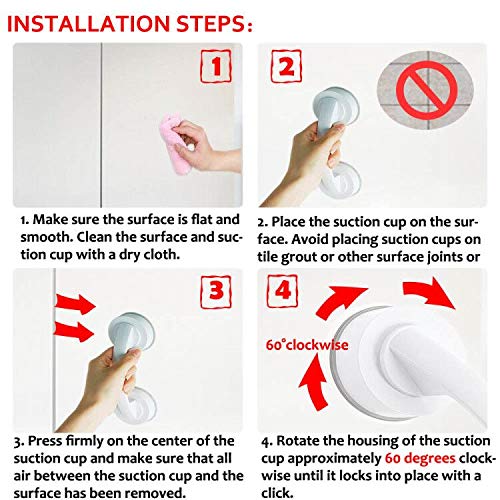 INSTALLATION STEPS:

1

1. Make sure the surface is flat and smooth. Clean the surface and suction cup with a dry cloth.

2

2. Place the suction cup on the surface. Avoid placing suction cups on tile grout or other surface joints or

3

3. Press firmly on the center of the suction cup and make sure that all air between the suction cup and the surface has been removed.

4

60°clockwise

4. Rotate the housing of the suction cup approximately 60 degrees clockwise until it locks into place with a click.