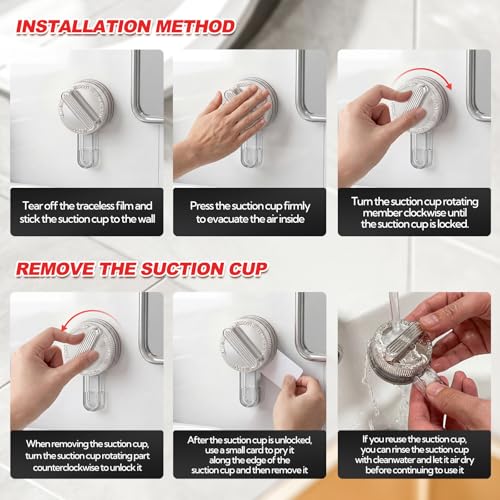 INSTALLATION METHOD

Tear off the traceless film and stick the suction cup to the wall

Press the suction cup firmly to evacuate the air inside

Turn the suction cup rotating member clockwise until the suction cup is locked.

REMOVE THE SUCTION CUP

When removing the suction cup, turn the suction cup rotating part counterclockwise to unlock it

After the suction cup is unlocked, use a small card to pry it along the edge of the suction cup and then remove it

If you reuse the suction cup, you can rinse the suction cup with cleanwater and let it air dry before continuing to use it