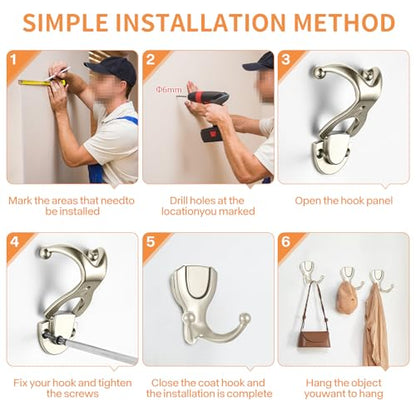 SIMPLE INSTALLATION METHOD

1

Mark the areas that needto be installed

2

Φ6mm

Drill holes at the locationyou marked

3

Open the hook panel

4

Fix your hook and tighten the screws

5

Close the coat hook and the installation is complete

6

Hang the object youwant to hang