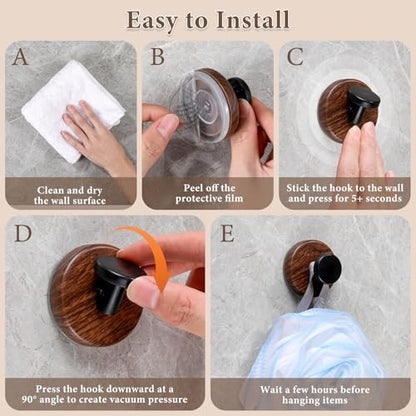 Easy to Install

A

Clean and dry the wall surface

B

Peel off the protective film

C

Stick the hook to the wall and press for 5+ seconds

D

Press the hook downward at a 90° angle to create vacuum pressure

E

Wait a few hours before hanging items